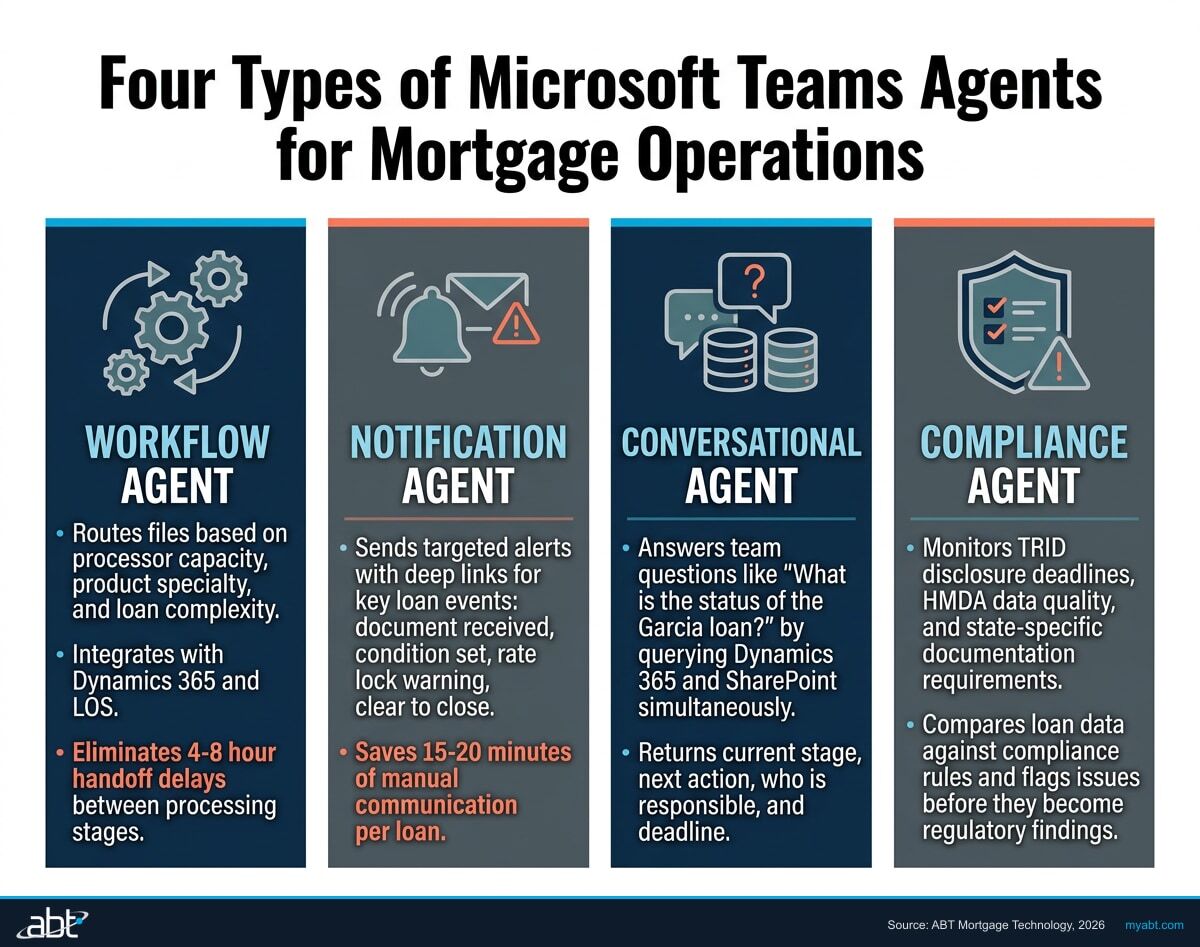 Four Types of Microsoft Teams Agents for Mortgage Operations

WORKFLOW AGENT

• Routes files based on processor capacity, product specialty, and loan complexity.

• Integrates with Dynamics 365 and LOS.

• Eliminates 4-8 hour handoff delays between processing stages.

NOTIFICATION AGENT

• Sends targeted alerts with deep links for key loan events: document received, condition set, rate lock warning, clear to close.

• Saves 15-20 minutes of manual communication per loan.

CONVERSATIONAL AGENT

• Answers team questions like "What is the status of the Garcia loan?" by querying Dynamics 365 and SharePoint simultaneously.

• Returns current stage, next action, who is responsible, and deadline.

COMPLIANCE AGENT

• Monitors TRID disclosure deadlines, HMDA data quality, and state-specific documentation requirements.

• Compares loan data against compliance rules and flags issues before they become regulatory findings.

abt

Source: ABT Mortgage Technology, 2026 myabt.com