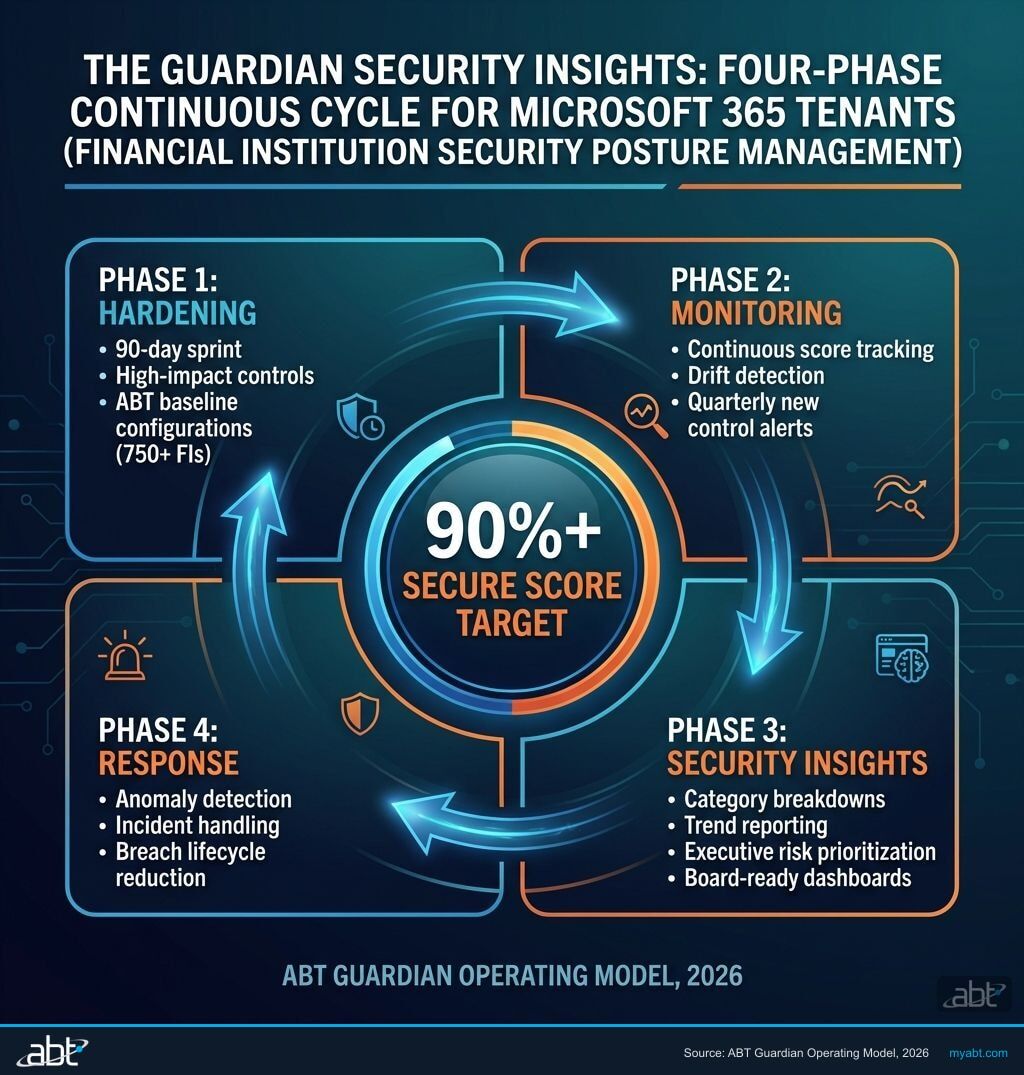 THE GUARDIAN SECURITY INSIGHTS: FOUR-PHASE CONTINUOUS CYCLE FOR MICROSOFT 365 TENANTS (FINANCIAL INSTITUTION SECURITY POSTURE MANAGEMENT)

PHASE 1:
HARDENING
• 90-day sprint
• High-impact controls
• ABT baseline configurations (750+ FIs)

PHASE 2:
MONITORING
• Continuous score tracking
• Drift detection
• Quarterly new control alerts

90%+
SECURE SCORE TARGET

PHASE 4:
RESPONSE
• Anomaly detection
• Incident handling
• Breach lifecycle reduction

PHASE 3:
SECURITY INSIGHTS
• Category breakdowns
• Trend reporting
• Executive risk prioritization
• Board-ready dashboards

ABT GUARDIAN OPERATING MODEL, 2026

abt

abt

Source: ABT Guardian Operating Model, 2026 myabt.com