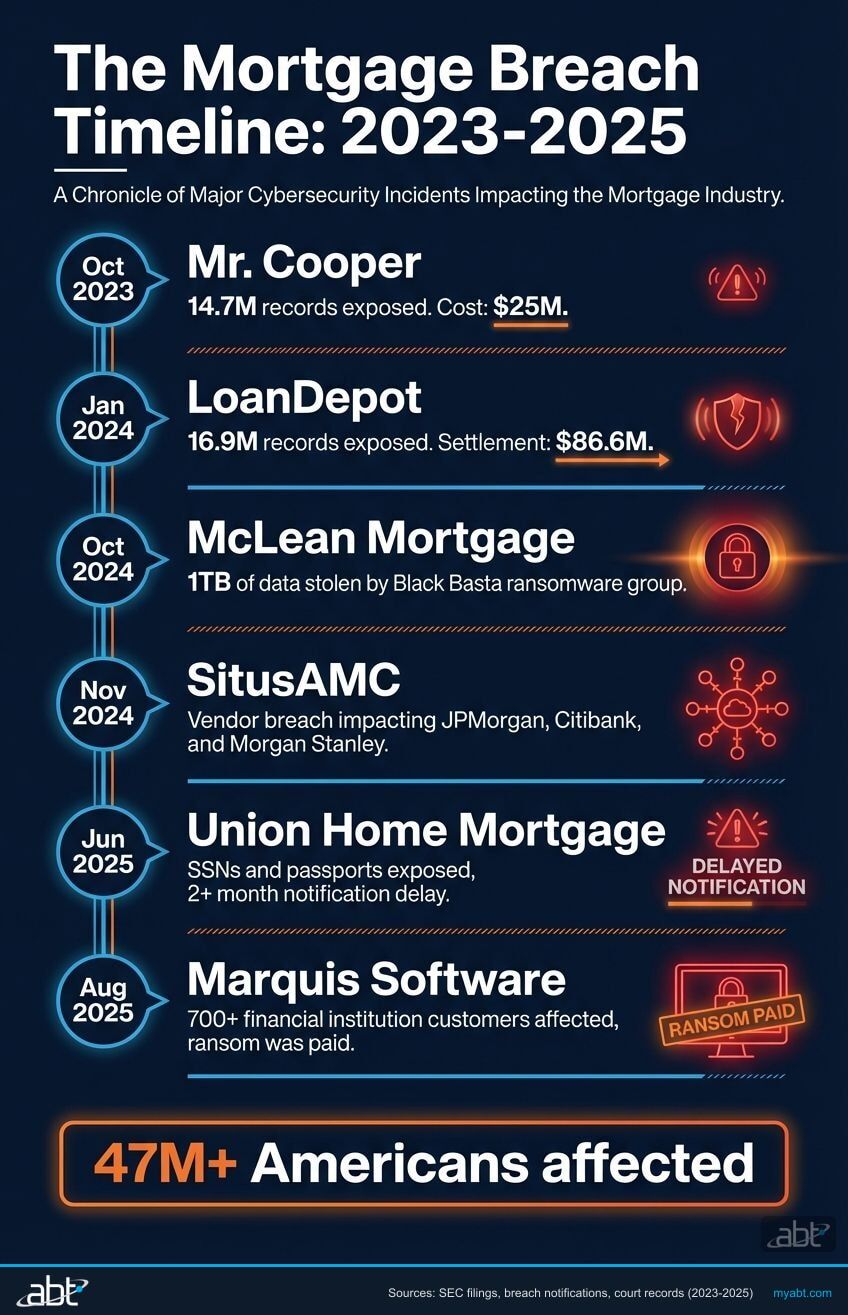 The Mortgage Breach Timeline: 2023-2025

A Chronicle of Major Cybersecurity Incidents Impacting the Mortgage Industry.

Oct 2023
Mr. Cooper
14.7M records exposed. Cost: $25M.

Jan 2024
LoanDepot
16.9M records exposed. Settlement: $86.6M.

Oct 2024
McLean Mortgage
1TB of data stolen by Black Basta ransomware group.

Nov 2024
SitusAMC
Vendor breach impacting JPMorgan, Citibank, and Morgan Stanley.

Jun 2025
Union Home Mortgage
SSNs and passports exposed, 2+ month notification delay.
DELAYED NOTIFICATION

Aug 2025
Marquis Software
700+ financial institution customers affected, ransom was paid.
RANSOM PAID

47M+ Americans affected

abt

abt
Sources: SEC filings, breach notifications, court records (2023-2025) myabt.com